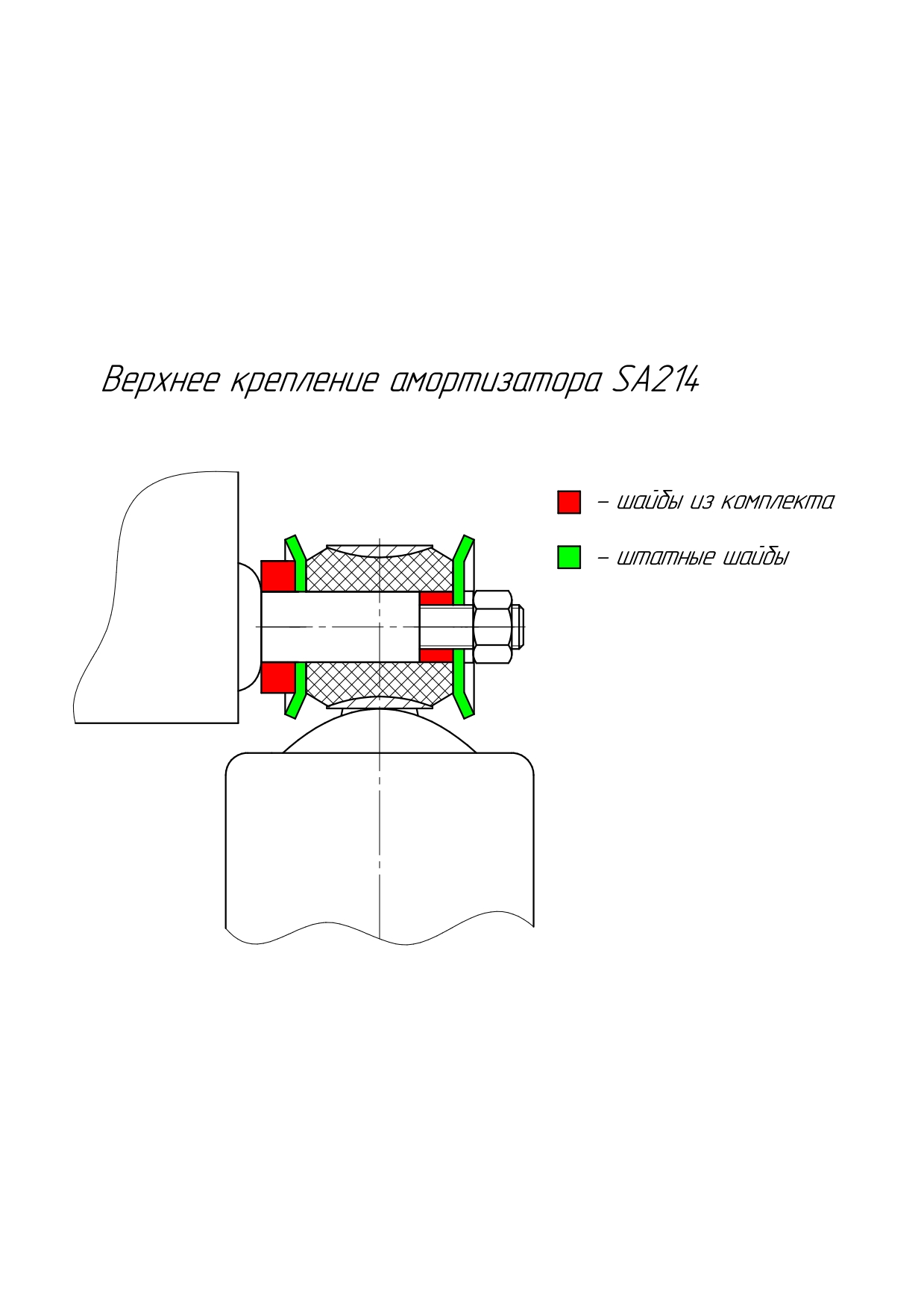 Верхнее крепление амортизатора SA214

– шайбы из комплекта

– штатные шайбы